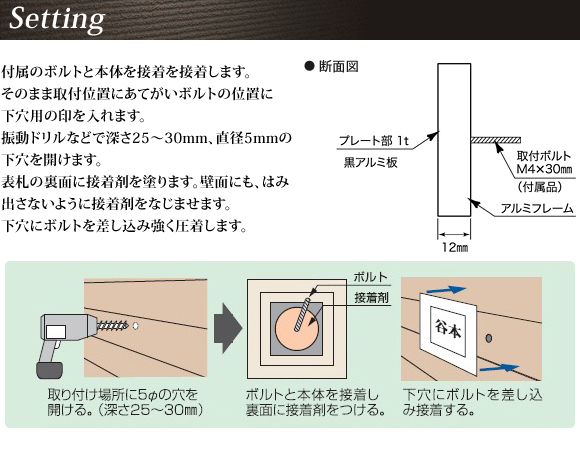 Setting

付属のボルトと本体を接着を接着します。
そのまま取付位置にあてがいボルトの位置に下穴用の印を入れます。
振動ドリルなどで深さ25～30mm、直径5mmの下穴を開けます。
表札の裏面に接着剤を塗ります。壁面にも、はみ出さないように接着剤をなじませます。
下穴にボルトを差し込み強く圧着します。

● 断面図

プレート部 1t
黒アルミ板

取付ボルト
M4×30㎜
（付属品）

アルミフレーム

12㎜

ボルト
接着剤

谷本

取り付け場所に5φの穴を開ける。（深さ25～30㎜）

ボルトと本体を接着し裏面に接着剤をつける。

下穴にボルトを差し込み接着する。